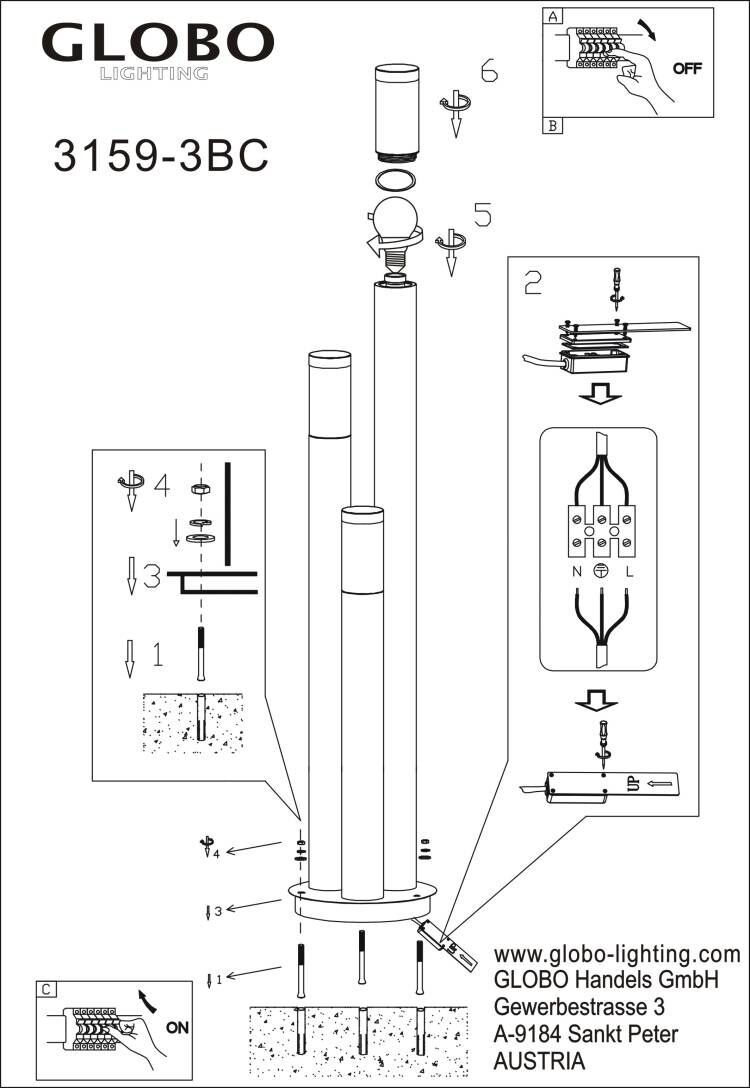 GLOBO
LIGHTING

3159-3BC

A
OFF
B

6

5

2

N L

UP

4

3

1

4

3

1

C
ON

www.globo-lighting.com
GLOBO Handels GmbH
Gewerbestrasse 3
A-9184 Sankt Peter
AUSTRIA